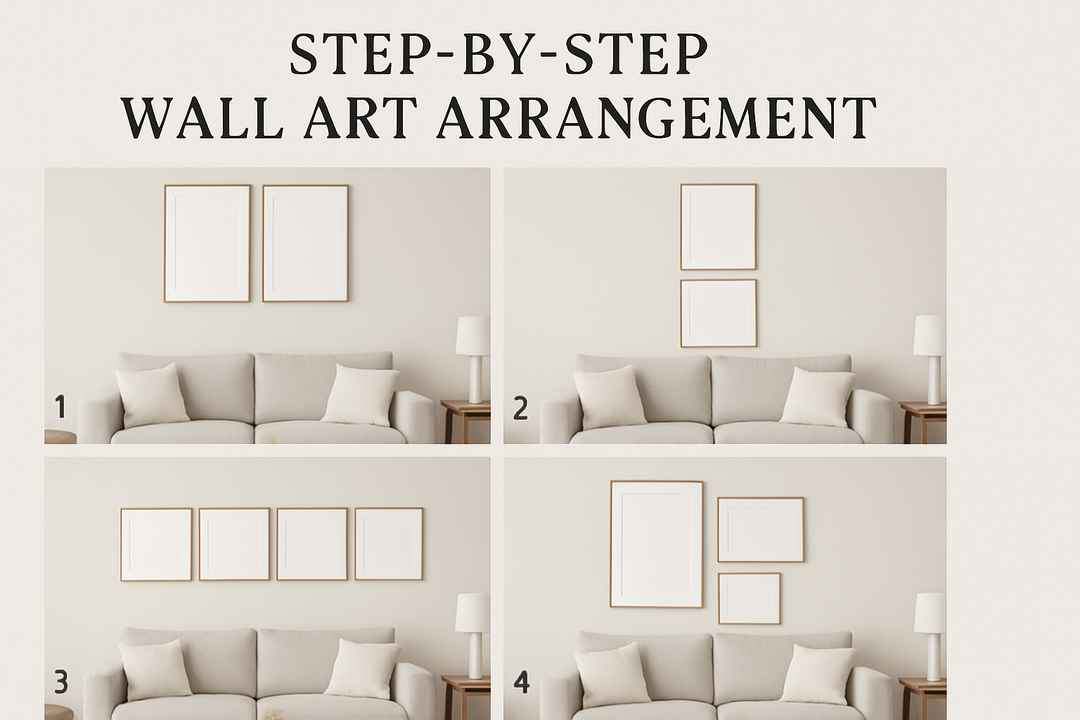 STEP-BY-STEP
WALL ART ARRANGEMENT

1

2

3

4